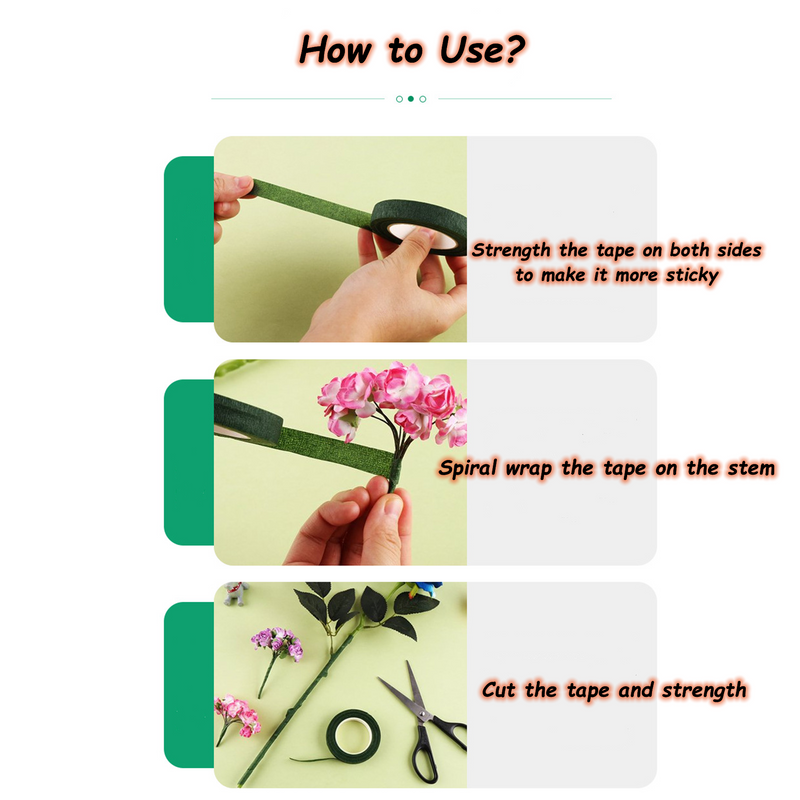 How to Use?

Strength the tape on both sides to make it more sticky

Spiral wrap the tape on the stem

Cut the tape and strength