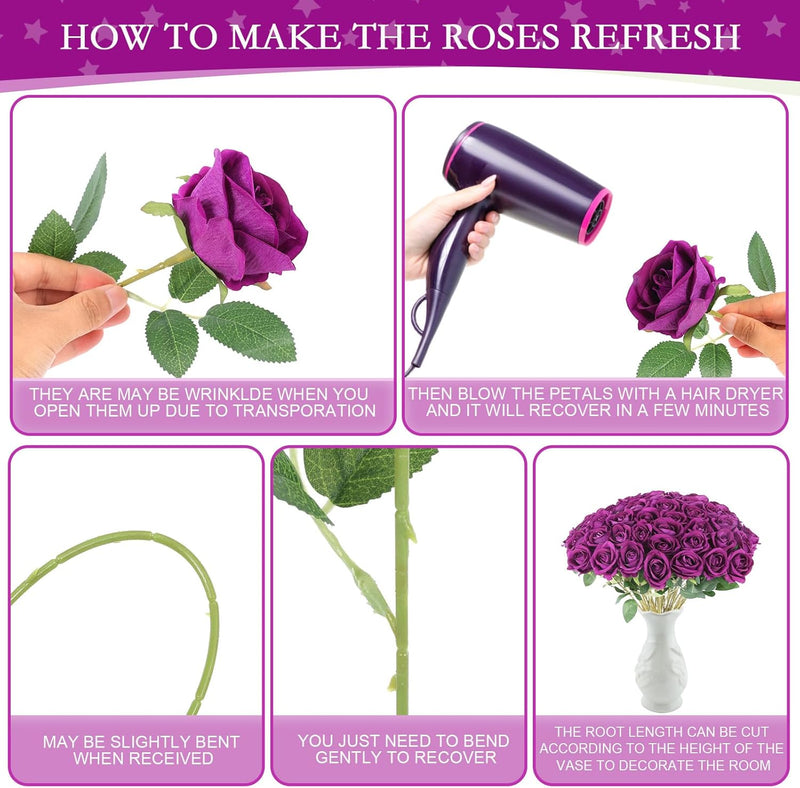 HOW TO MAKE THE ROSES REFRESH

THEY ARE MAY BE WRINKLDE WHEN YOU OPEN THEM UP DUE TO TRANSPORATION

THEN BLOW THE PETALS WITH A HAIR DRYER AND IT WILL RECOVER IN A FEW MINUTES

MAY BE SLIGHTLY BENT WHEN RECEIVED

YOU JUST NEED TO BEND GENTLY TO RECOVER

THE ROOT LENGTH CAN BE CUT ACCORDING TO THE HEIGHT OF THE VASE TO DECORATE THE ROOM