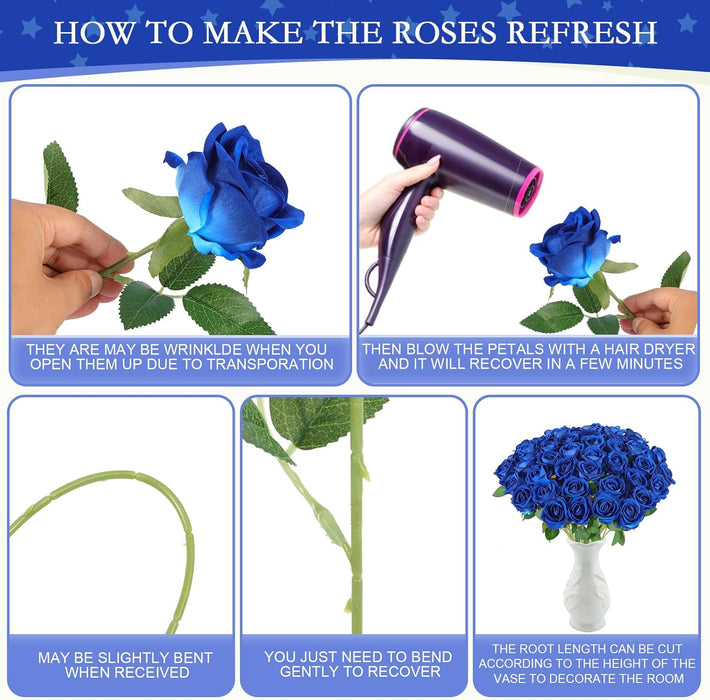 HOW TO MAKE THE ROSES REFRESH

THEY ARE MAY BE WRINKLDE WHEN YOU OPEN THEM UP DUE TO TRANSPORATION

THEN BLOW THE PETALS WITH A HAIR DRYER AND IT WILL RECOVER IN A FEW MINUTES

MAY BE SLIGHTLY BENT WHEN RECEIVED

YOU JUST NEED TO BEND GENTLY TO RECOVER

THE ROOT LENGTH CAN BE CUT ACCORDING TO THE HEIGHT OF THE VASE TO DECORATE THE ROOM