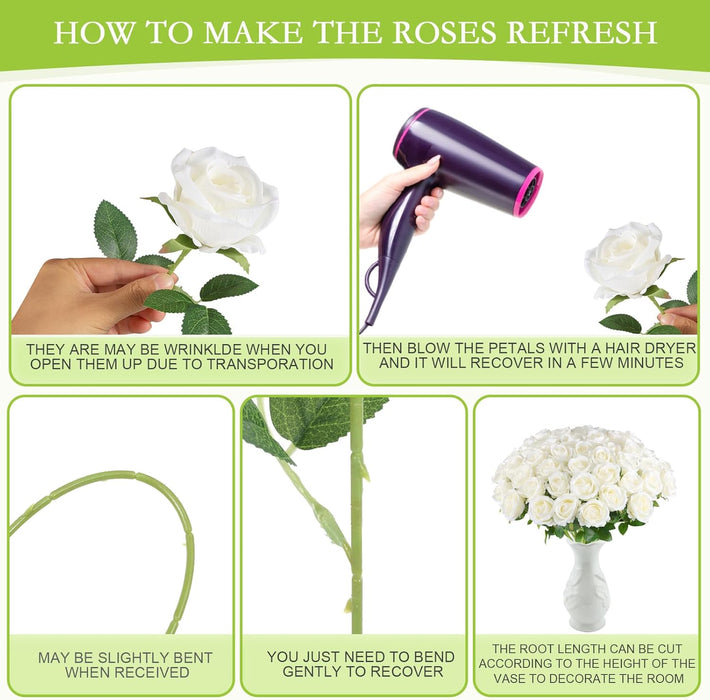 HOW TO MAKE THE ROSES REFRESH

THEY ARE MAY BE WRINKLDE WHEN YOU OPEN THEM UP DUE TO TRANSPORATION

THEN BLOW THE PETALS WITH A HAIR DRYER AND IT WILL RECOVER IN A FEW MINUTES

MAY BE SLIGHTLY BENT WHEN RECEIVED

YOU JUST NEED TO BEND GENTLY TO RECOVER

THE ROOT LENGTH CAN BE CUT ACCORDING TO THE HEIGHT OF THE VASE TO DECORATE THE ROOM