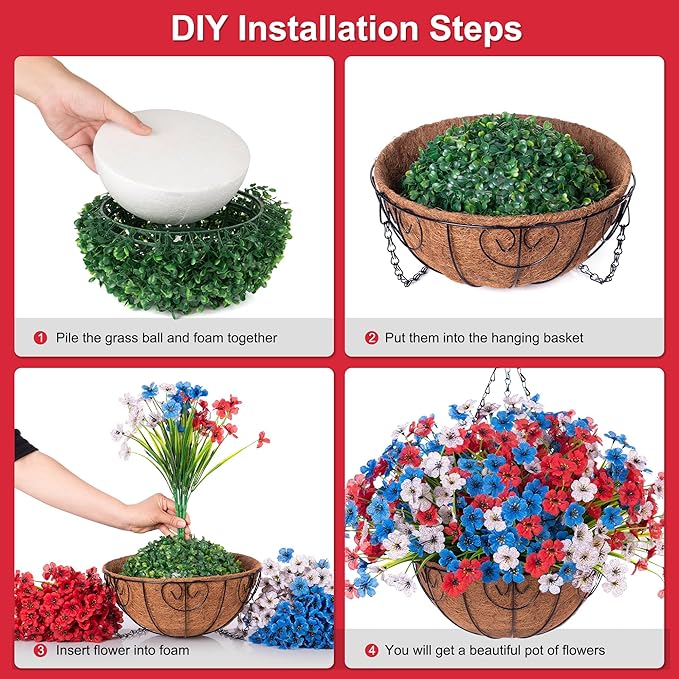 DIY Installation Steps

1 Pile the grass ball and foam together

2 Put them into the hanging basket

3 Insert flower into foam

4 You will get a beautiful pot of flowers