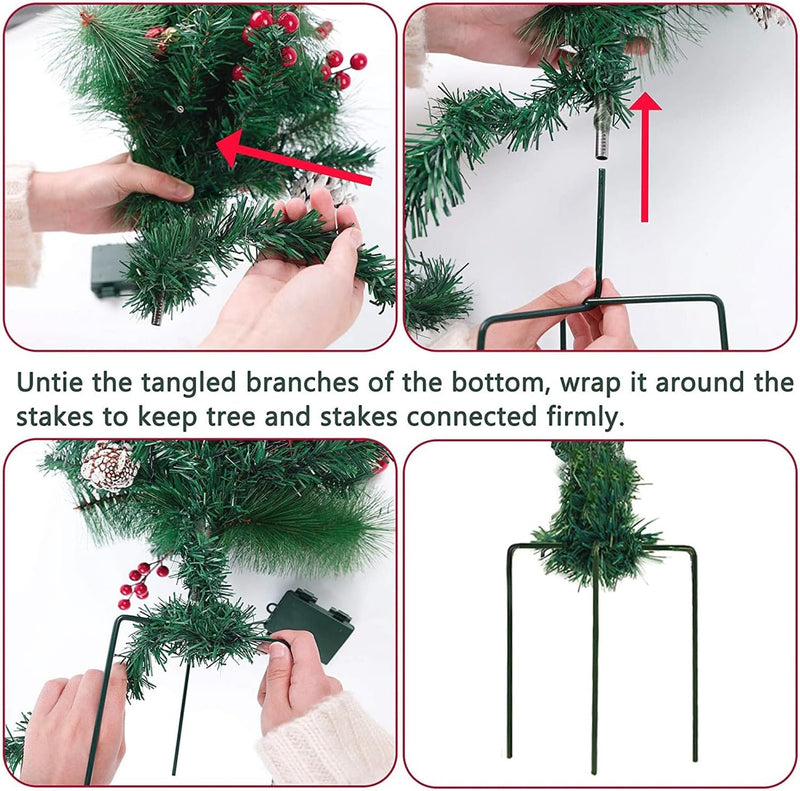 Untie the tangled branches of the bottom, wrap it around the stakes to keep tree and stakes connected firmly.