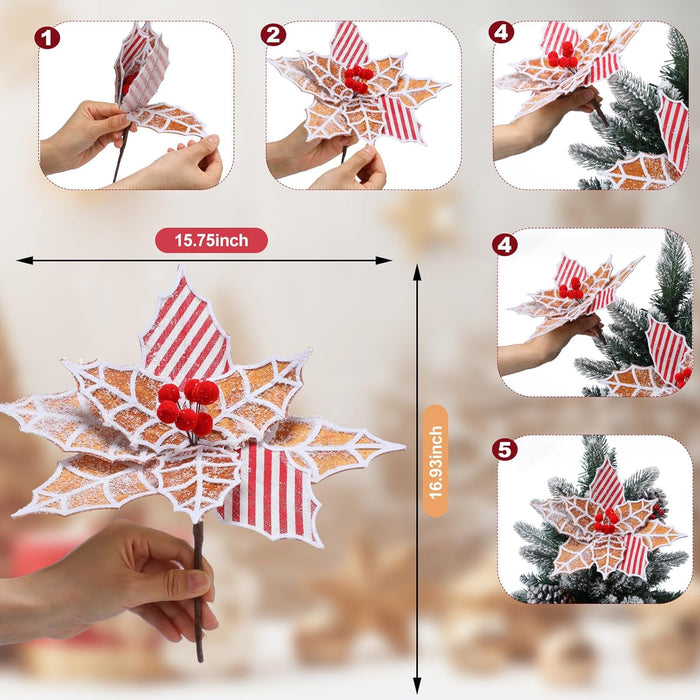 1

2

4

15.75inch

4

16.93inch

5